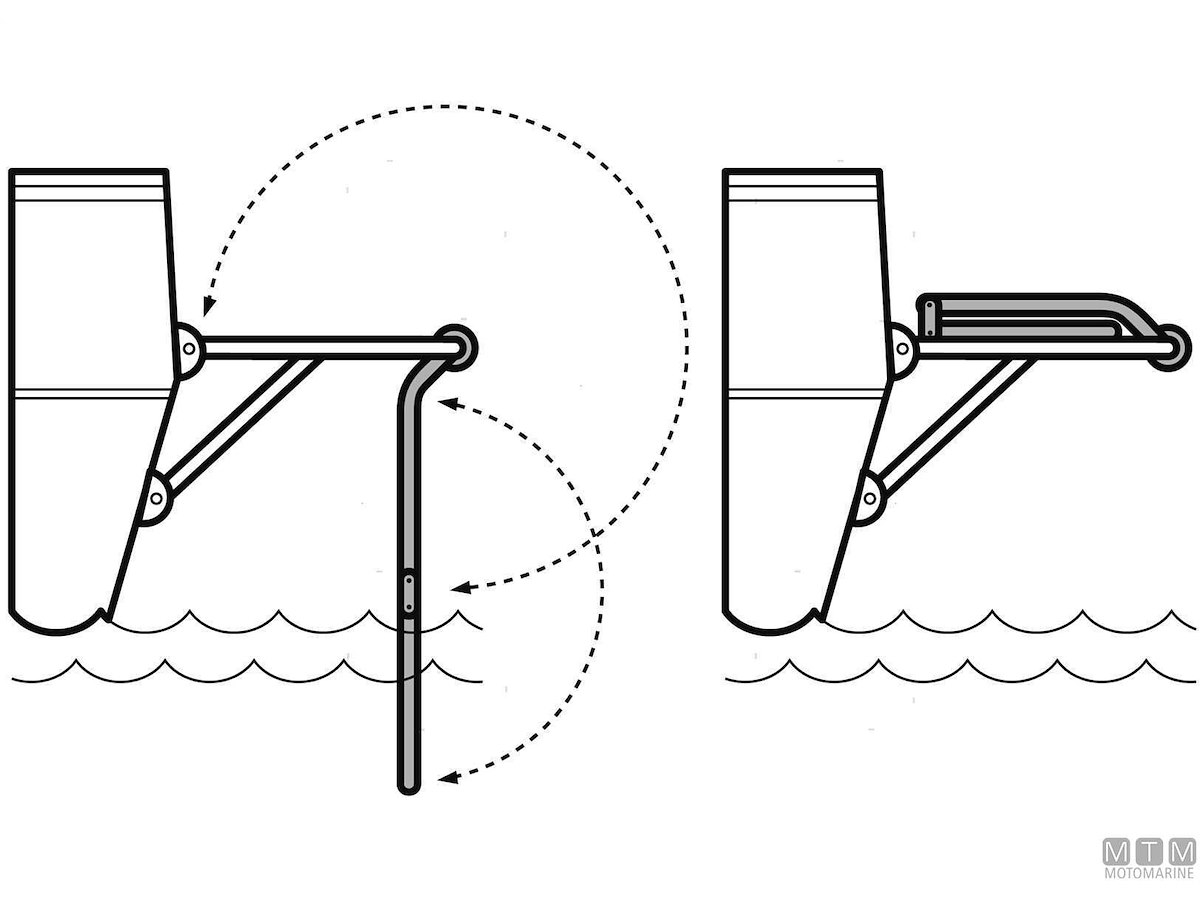 MTM
MOTOMARINE