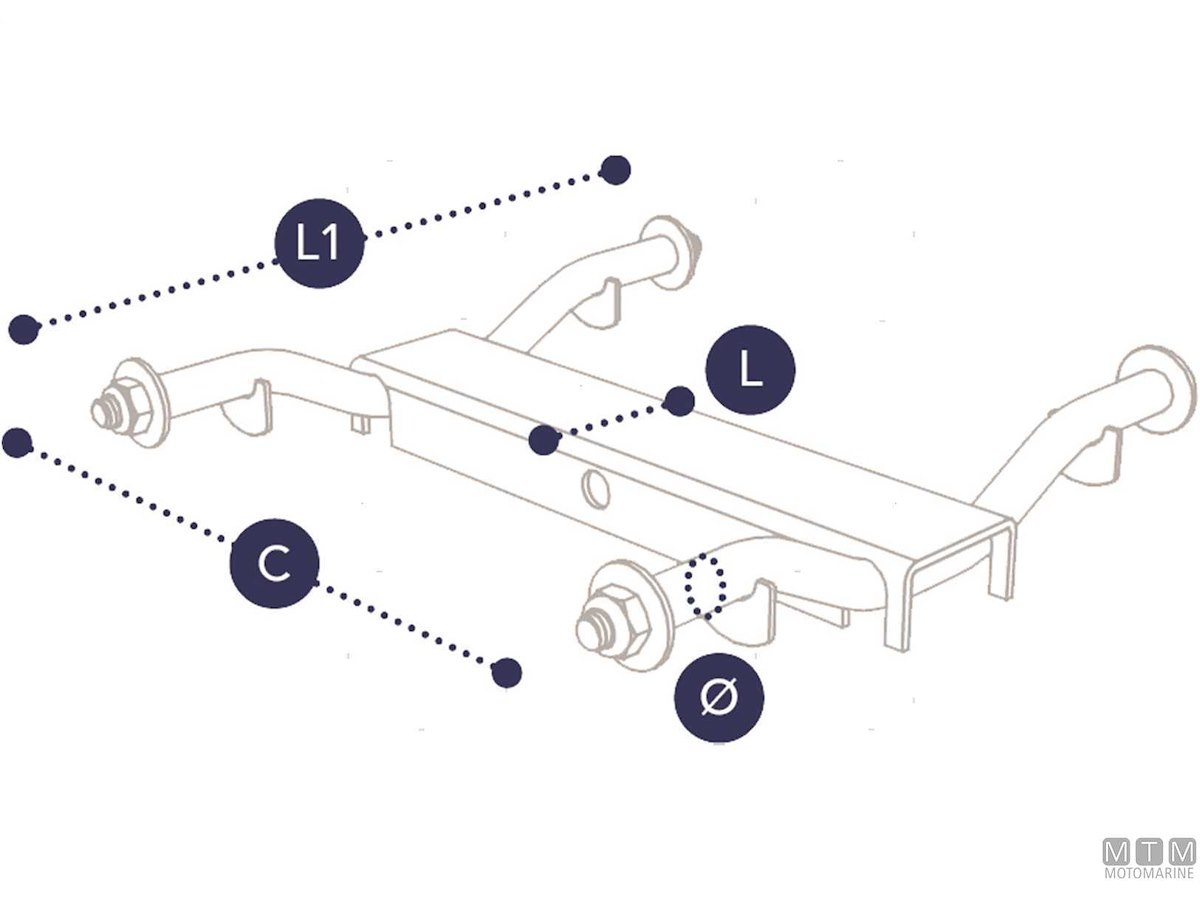 L1

L

C

Ø

MTM
MOTOMARINE