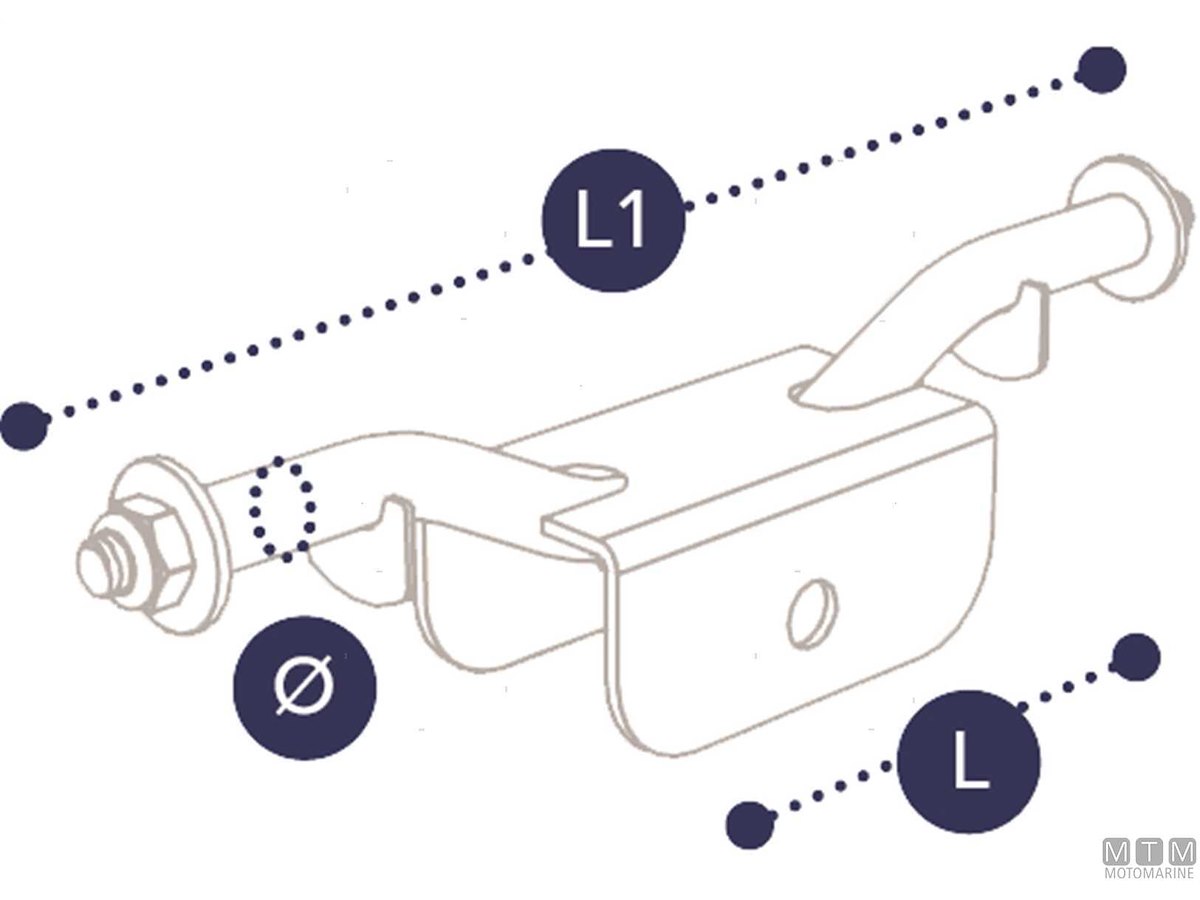 L1

Ø

L

MTM
MOTOMARINE