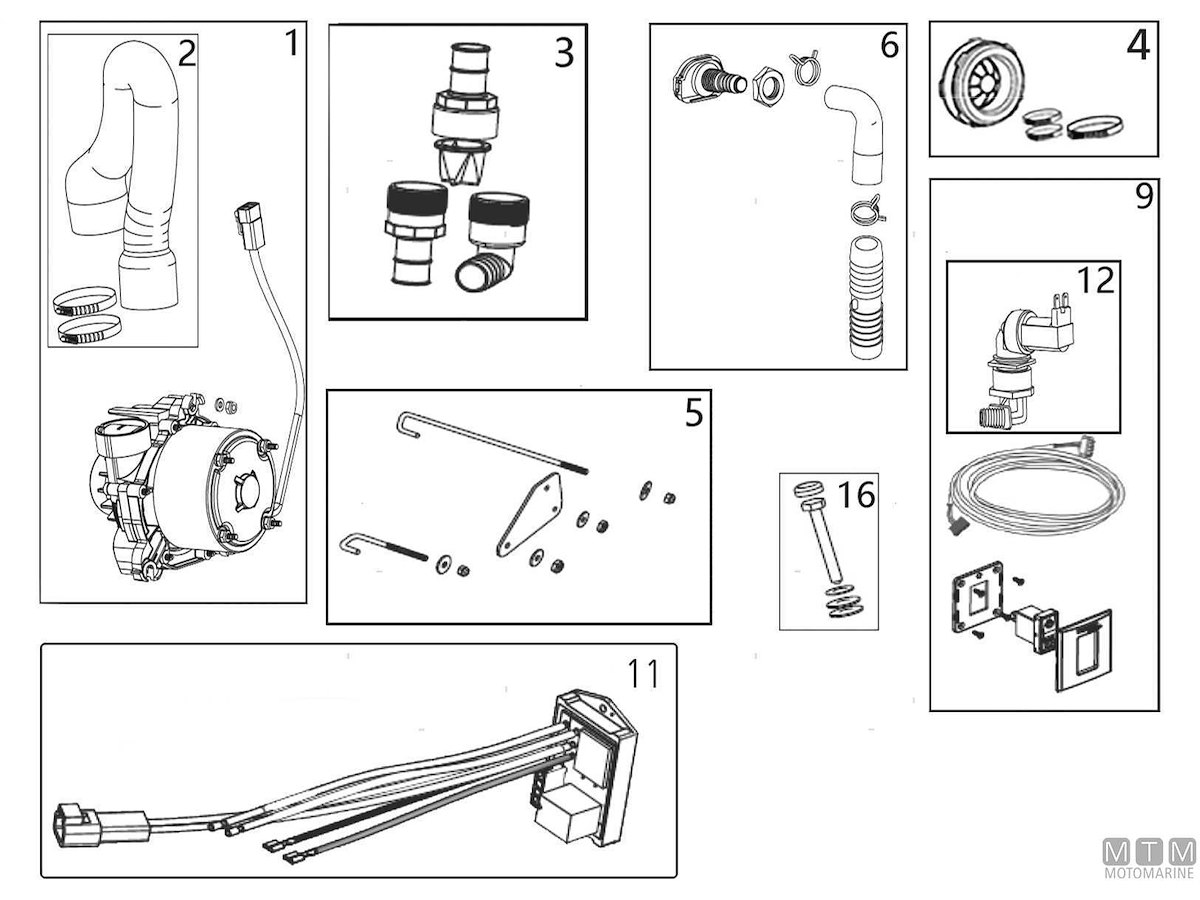 2
1
3
6
4
9
12
5
16
11
MTM
MOTOMARINE